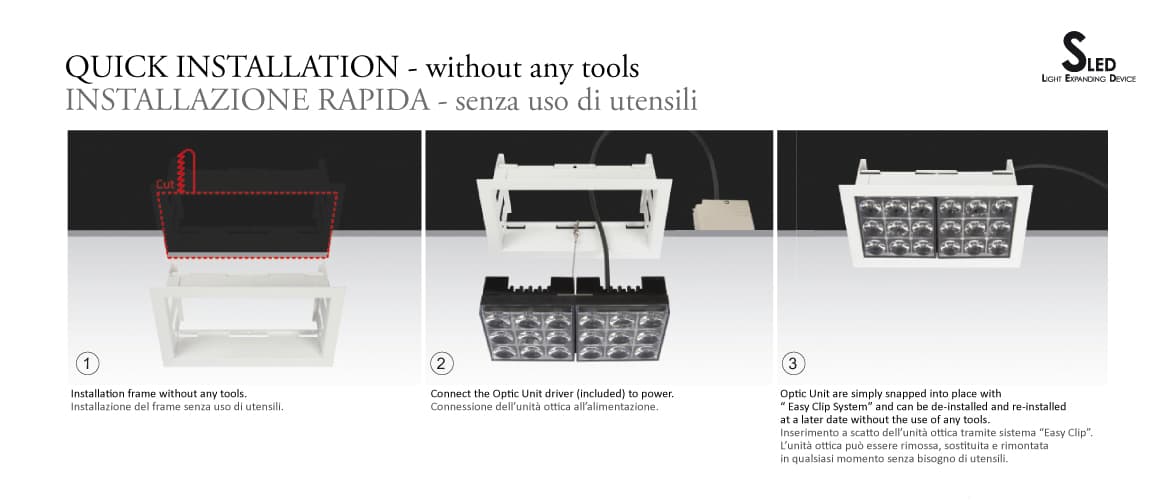 QUICK INSTALLATION - without any tools
INSTALLAZIONE RAPIDA - senza uso di utensili

SLED
LIGHT EXPANDING DEVICE

Cut

1

Installation frame without any tools.
Installazione del frame senza uso di utensili.

2

Connect the Optic Unit driver (included) to power.
Connessione dell'unità ottica all'alimentazione.

3

Optic Unit are simply snapped into place with " Easy Clip System" and can be de-installed and re-installed at a later date without the use of any tools.
Inserimento a scatto dell'unità ottica tramite sistema "Easy Clip". L'unità ottica può essere rimossa, sostituita e rimontata in qualsiasi momento senza bisogno di utensili.