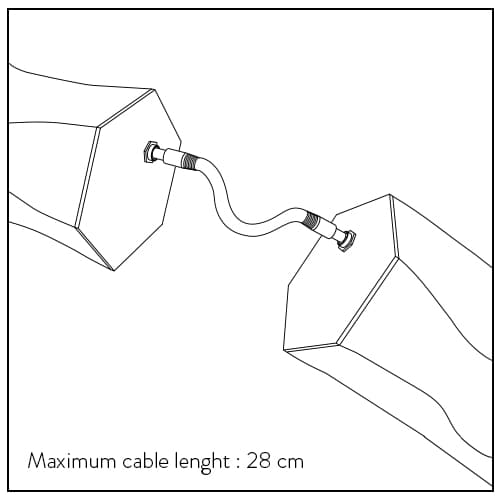 Maximum cable lenght : 28 cm