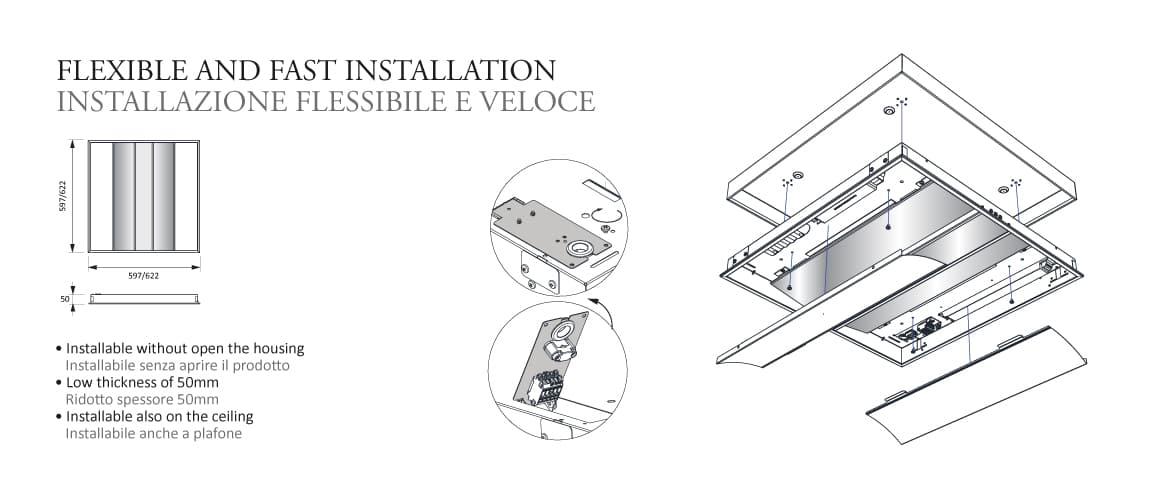 FLEXIBLE AND FAST INSTALLATION
INSTALLAZIONE FLESSIBILE E VELOCE

597/622

597/622

50

• Installable without open the housing
Installabile senza aprire il prodotto
• Low thickness of 50mm
Ridotto spessore 50mm
• Installable also on the ceiling
Installabile anche a plafone