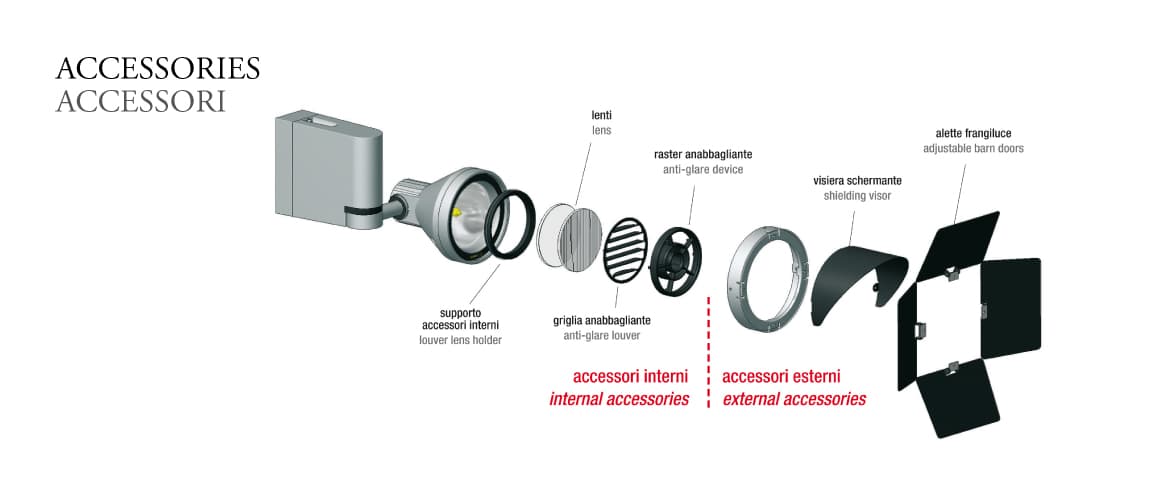 ACCESSORIES
ACCESSORI

lenti
lens

raster anabbagliante
anti-glare device

alette frangiluce
adjustable barn doors

visiera schermante
shielding visor

supporto
accessori interni
louver lens holder

griglia anabbagliante
anti-glare louver

accessori interni
internal accessories

accessori esterni
external accessories