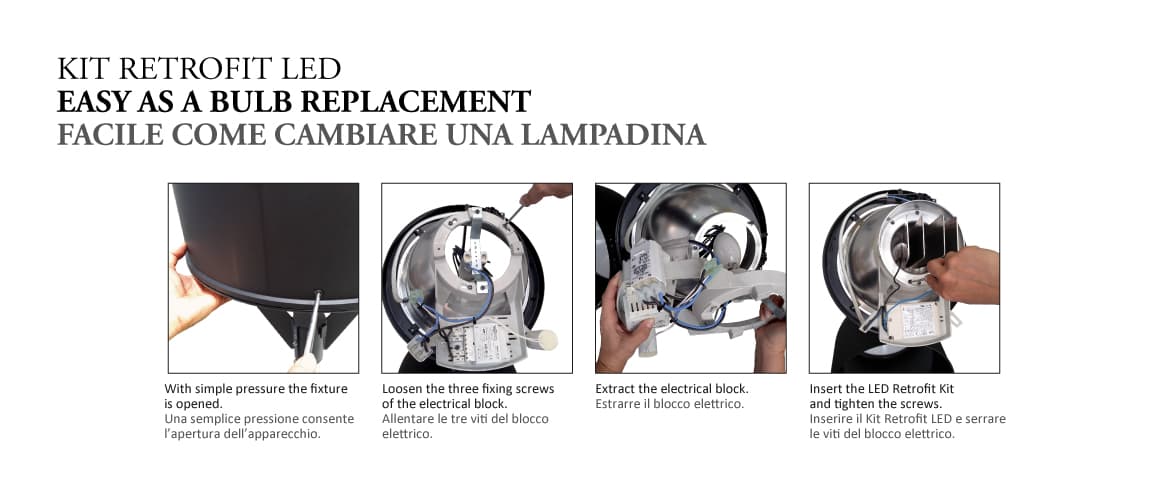 KIT RETROFIT LED
EASY AS A BULB REPLACEMENT
FACILE COME CAMBIARE UNA LAMPADINA

With simple pressure the fixture is opened.
Una semplice pressione consente l'apertura dell'apparecchio.

Loosen the three fixing screws of the electrical block.
Allentare le tre viti del blocco elettrico.

Extract the electrical block.
Estrarre il blocco elettrico.

Insert the LED Retrofit Kit and tighten the screws.
Inserire il Kit Retrofit LED e serrare le viti del blocco elettrico.