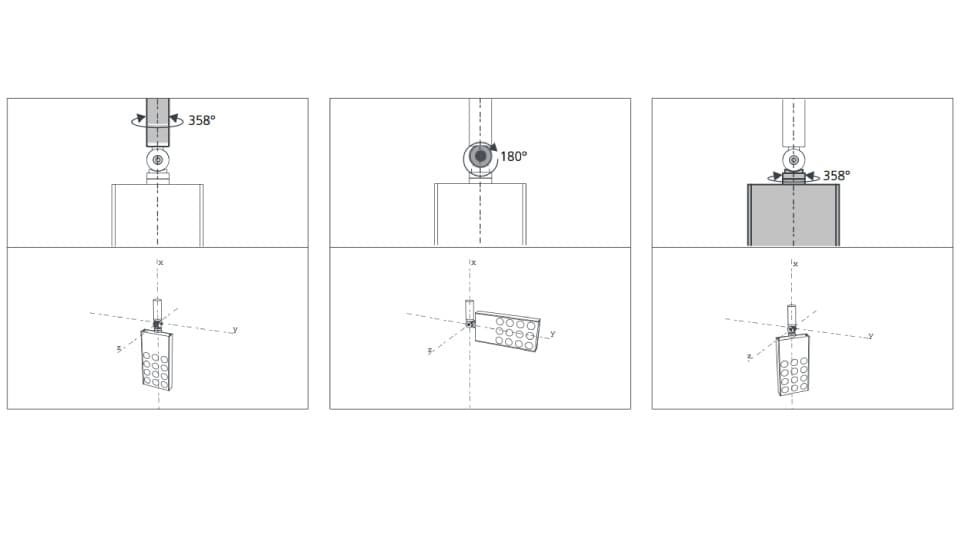 358°

x
y
z

180°

x
y
z

358°

x
y
z