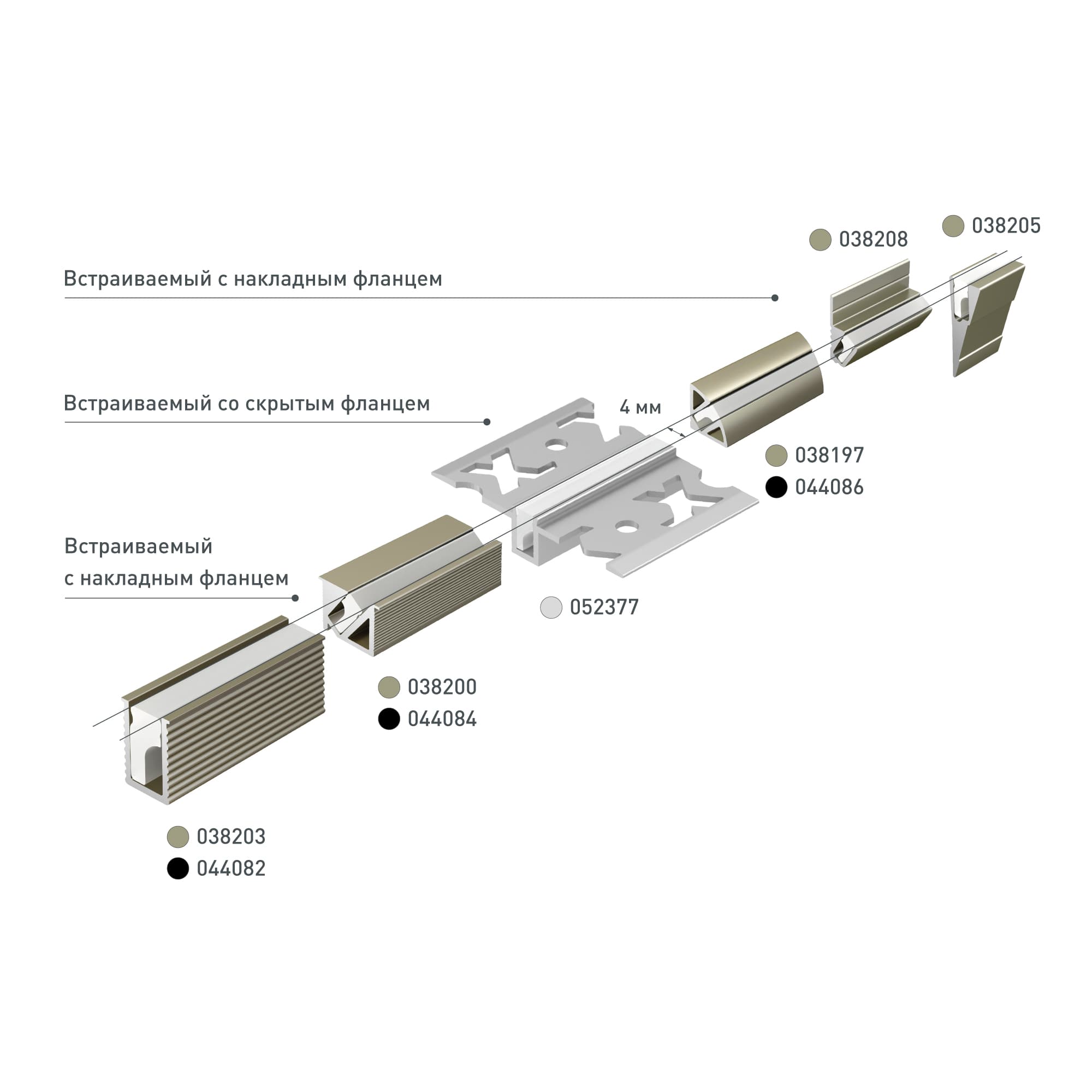 038208

038205

Встраиваемый с накладным фланцем

Встраиваемый со скрытым фланцем

4 мм

038197

044086

Встраиваемый с накладным фланцем

052377

038200

044084

038203

044082