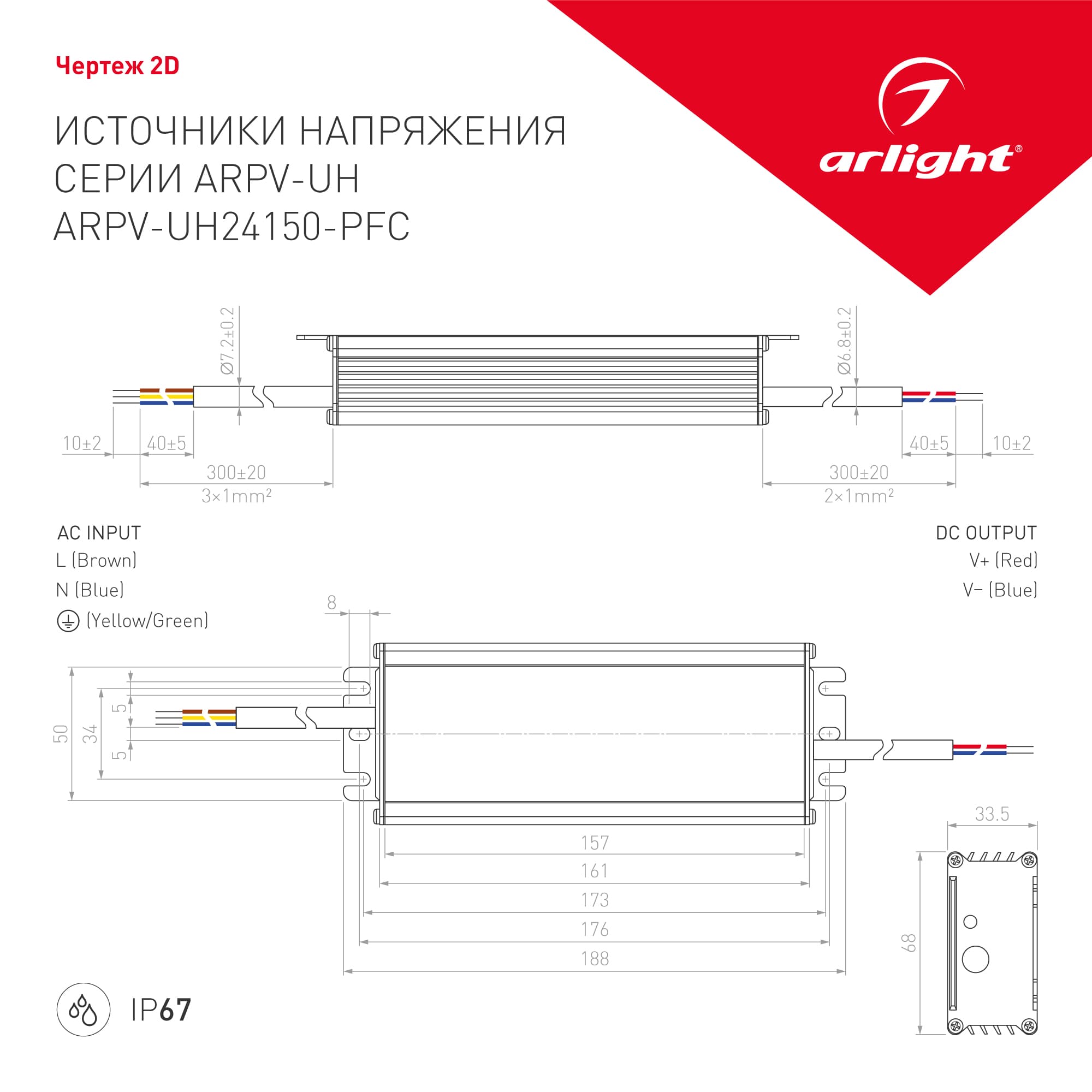 Чертеж 2D

ИСТОЧНИКИ НАПРЯЖЕНИЯ
СЕРИИ ARPV-UH
ARPV-UH24150-PFC

arlight®

Ø7.2±0.2

Ø6.8±0.2

10±2

40±5

300±20

3×1mm²

40±5

10±2

300±20

2×1mm²

AC INPUT
L (Brown)
N (Blue)
(Yellow/Green)

DC OUTPUT
V+ (Red)
V− (Blue)

8

50

34

5

5

157

161

173

176

188

33.5

68

IP67