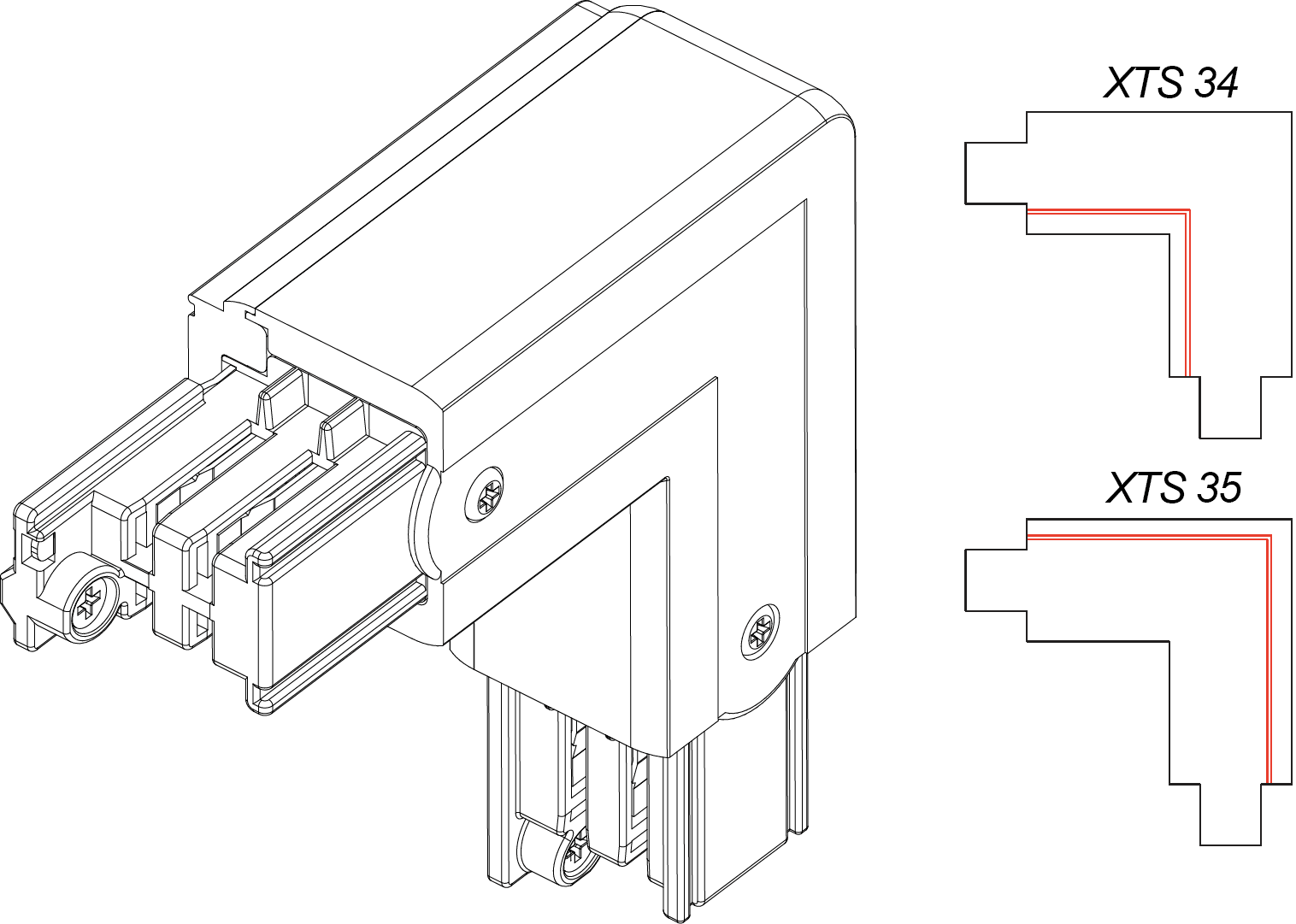 XTS 34

XTS 35