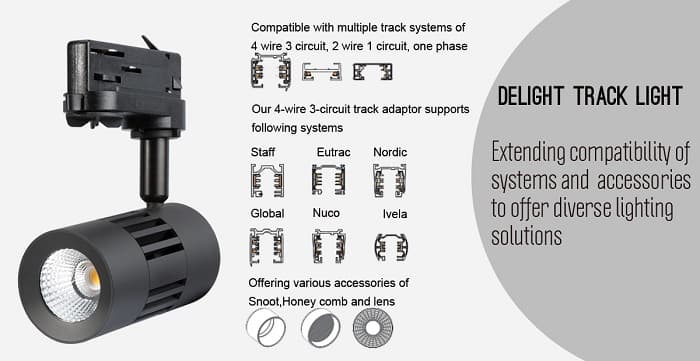 Compatible with multiple track systems of 4 wire 3 circuit, 2 wire 1 circuit, one phase

Our 4-wire 3-circuit track adaptor supports following systems

Staff
Eutrac
Nordic
Global
Nuco
Ivela

Offering various accessories of Snoot,Honey comb and lens

DELIGHT TRACK LIGHT

Extending compatibility of systems and accessories to offer diverse lighting solutions