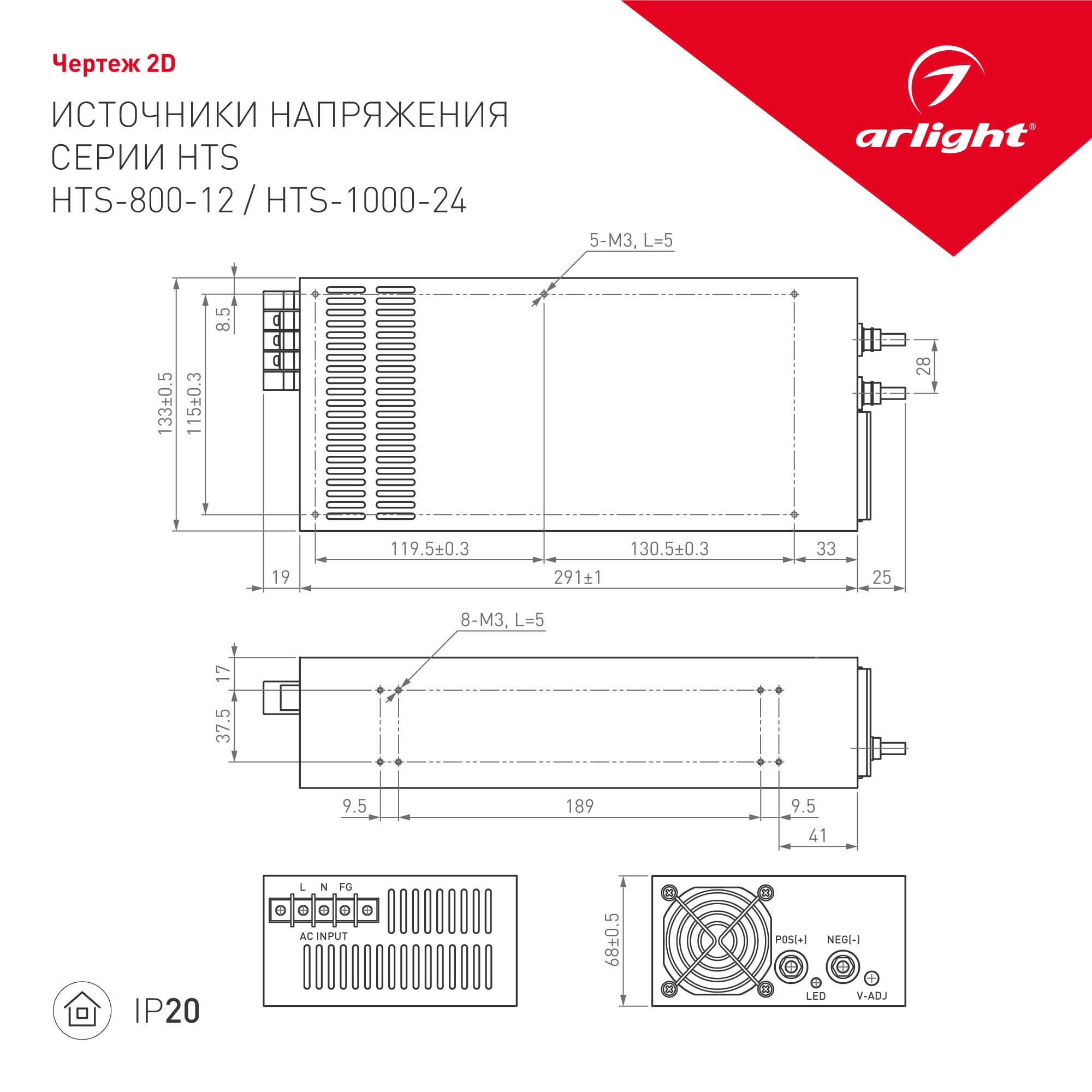 Чертеж 2D

ИСТОЧНИКИ НАПРЯЖЕНИЯ СЕРИИ HTS HTS-800-12 / HTS-1000-24

arlight®

5-M3, L=5

8.5

133±0.5

115±0.3

28

119.5±0.3

130.5±0.3

33

19

291±1

25

8-M3, L=5

17

37.5

9.5

189

9.5

41

L N FG

AC INPUT

68±0.5

POS(+)

NEG(-)

LED

V-ADJ

IP20