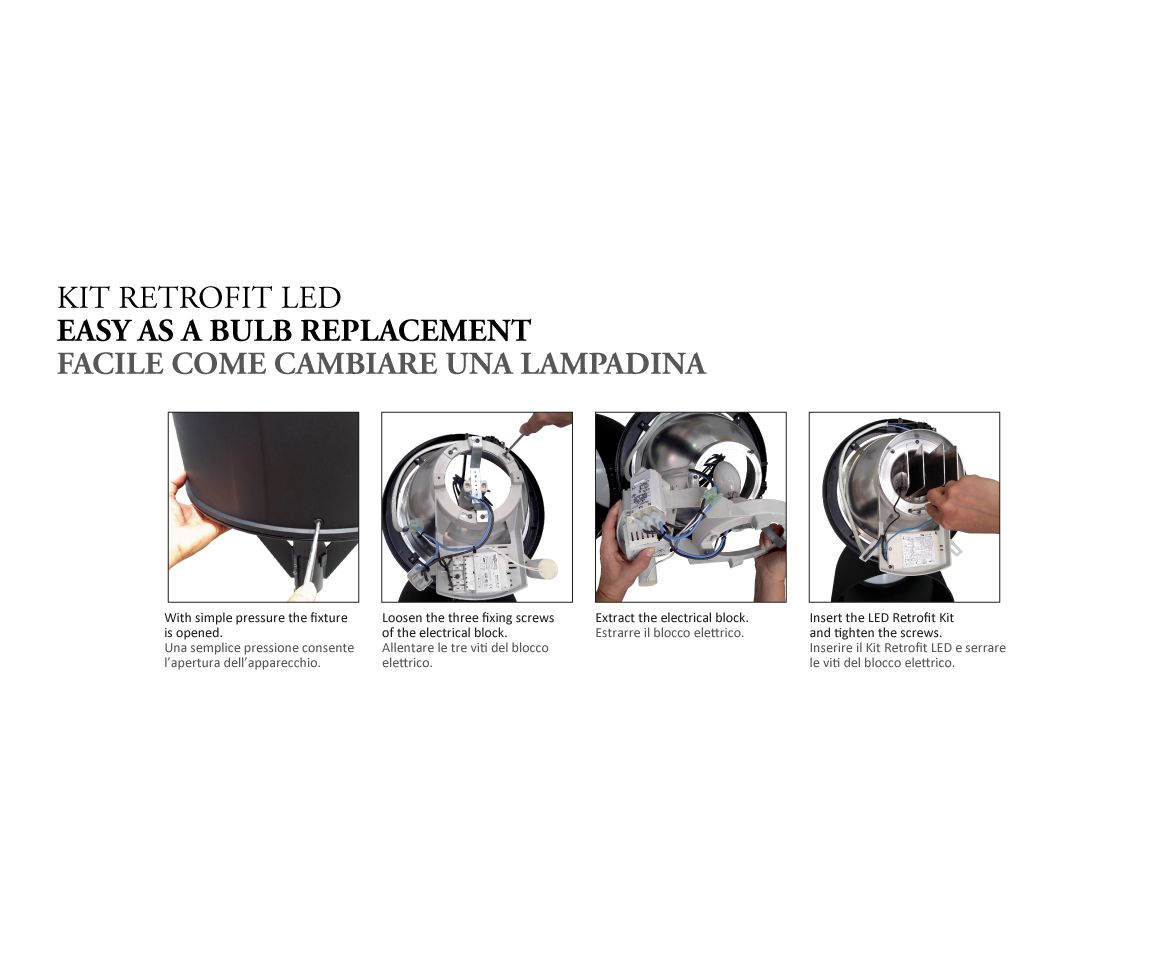 KIT RETROFIT LED
EASY AS A BULB REPLACEMENT
FACILE COME CAMBIARE UNA LAMPADINA

With simple pressure the fixture is opened.
Una semplice pressione consente l'apertura dell'apparecchio.

Loosen the three fixing screws of the electrical block.
Allentare le tre viti del blocco elettrico.

Extract the electrical block.
Estrarre il blocco elettrico.

Insert the LED Retrofit Kit and tighten the screws.
Inserire il Kit Retrofit LED e serrare le viti del blocco elettrico.