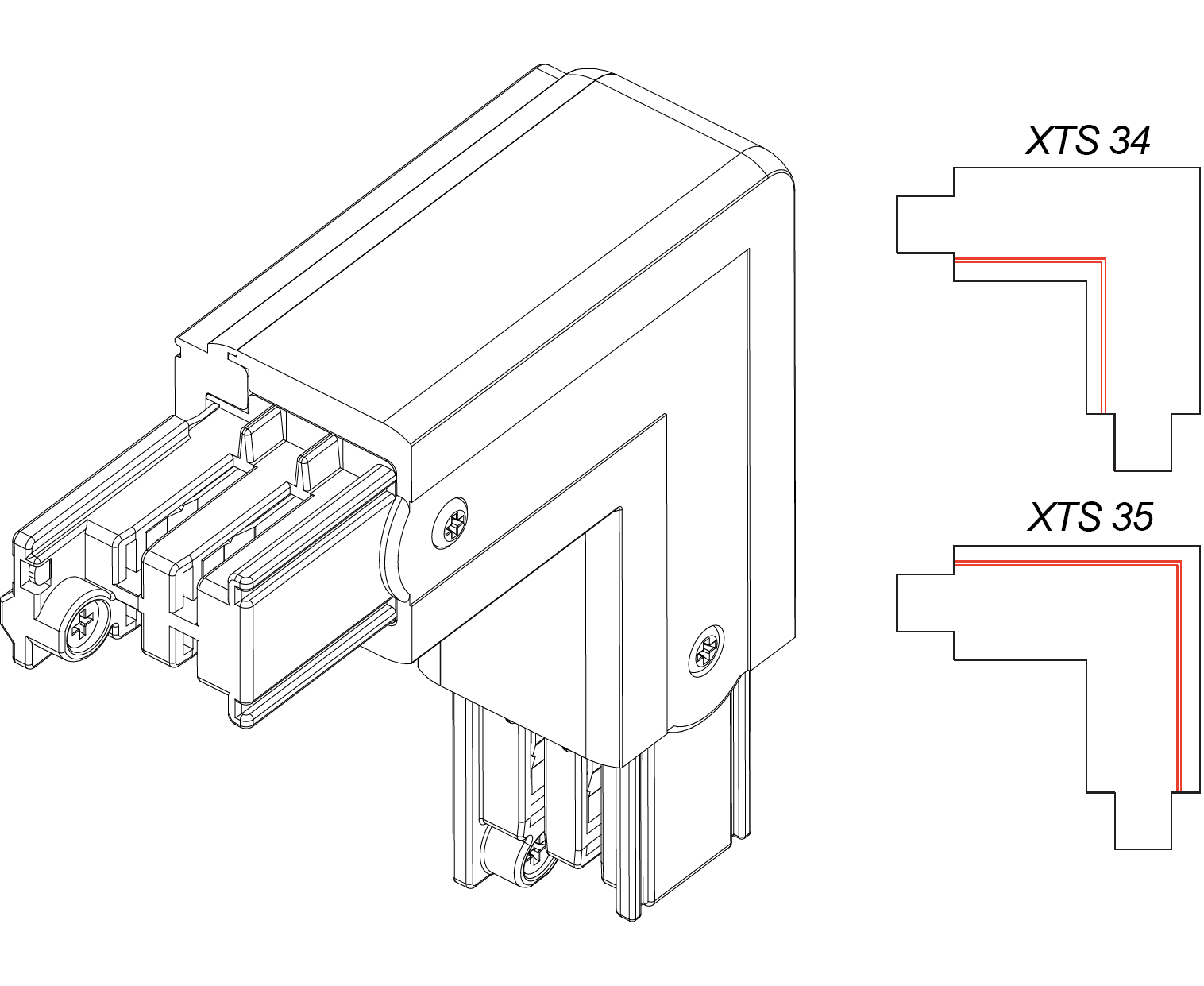 XTS 34

XTS 35