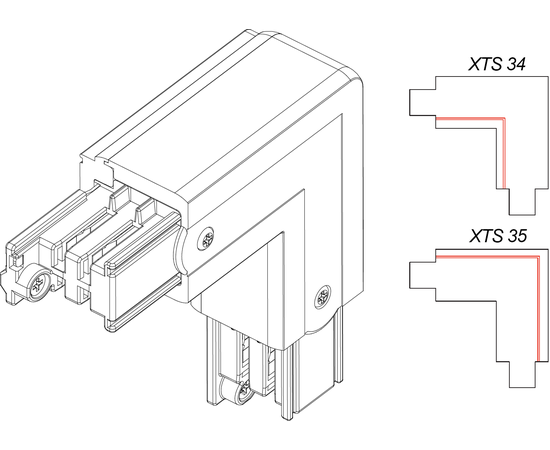 XTS 34

XTS 35