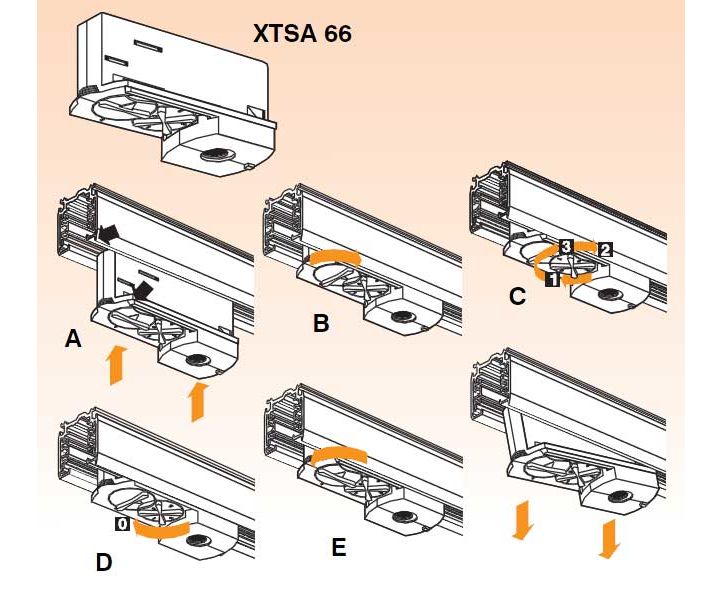 XTSA 66

A

B

3
2
1
C

0
D

E